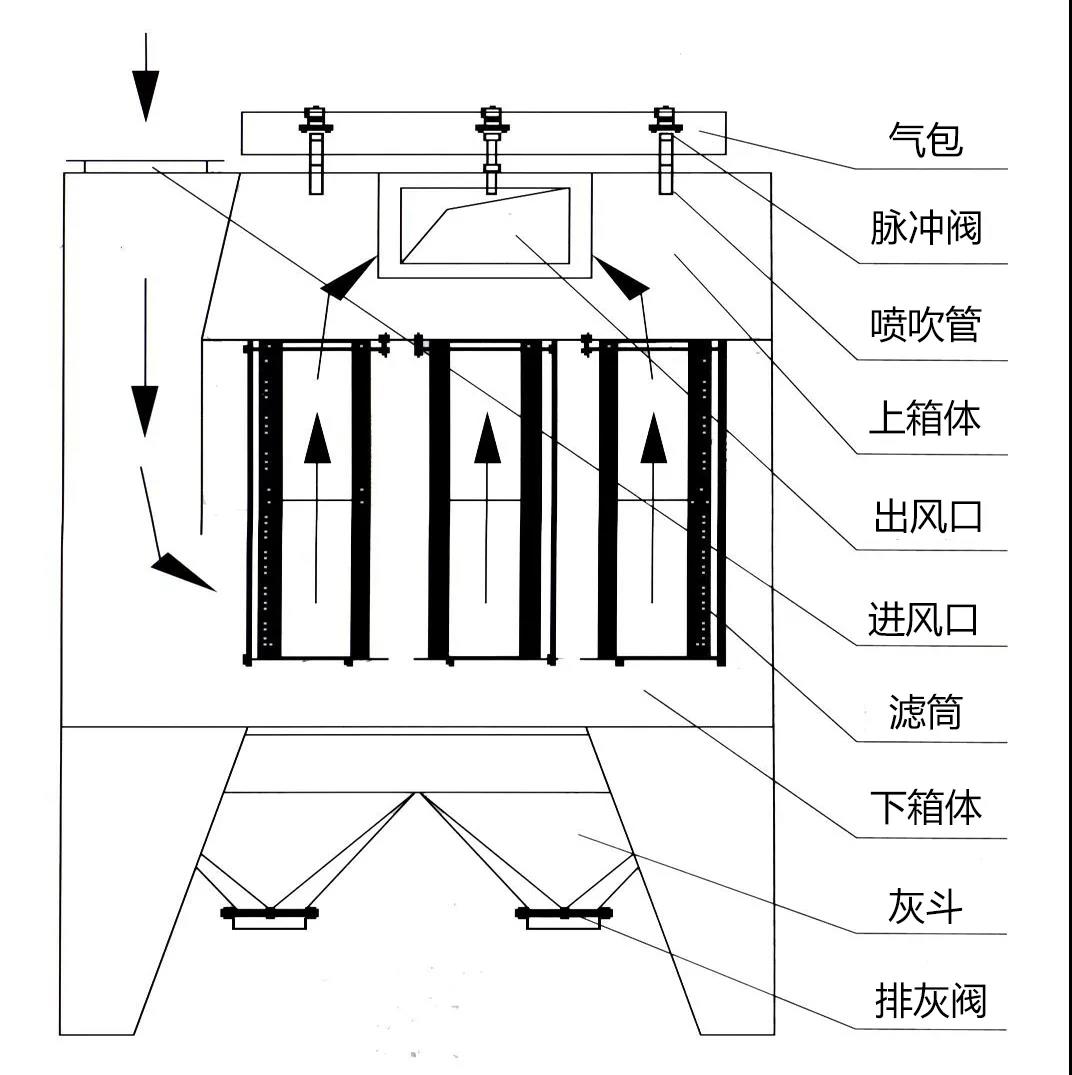 气包
脉冲阀
喷吹管
上箱体
出风口
进风口
滤筒
下箱体
灰斗
排灰阀